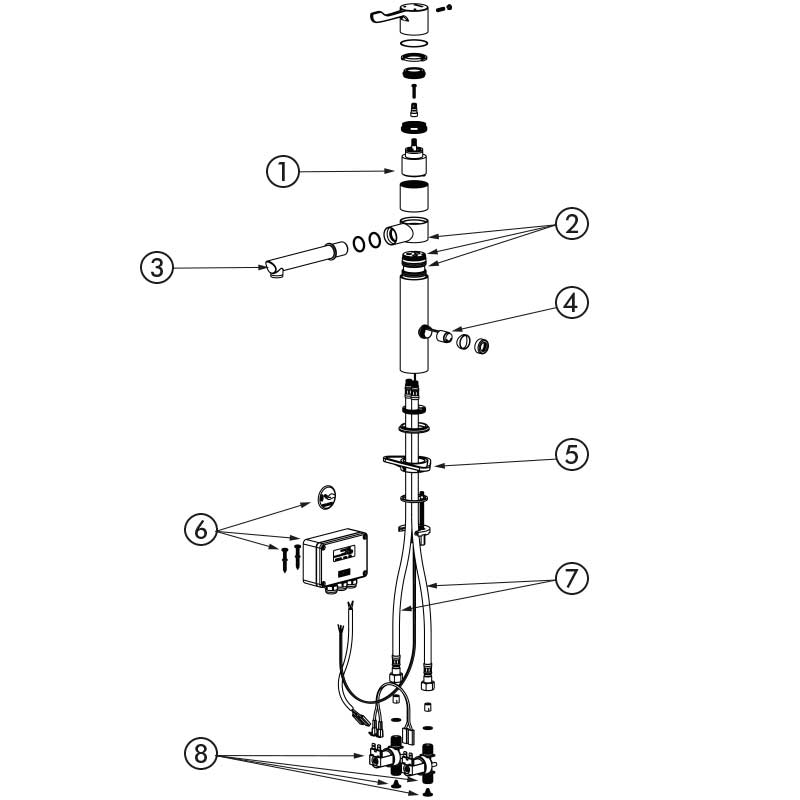 1
2
3
4
5
6
7
8