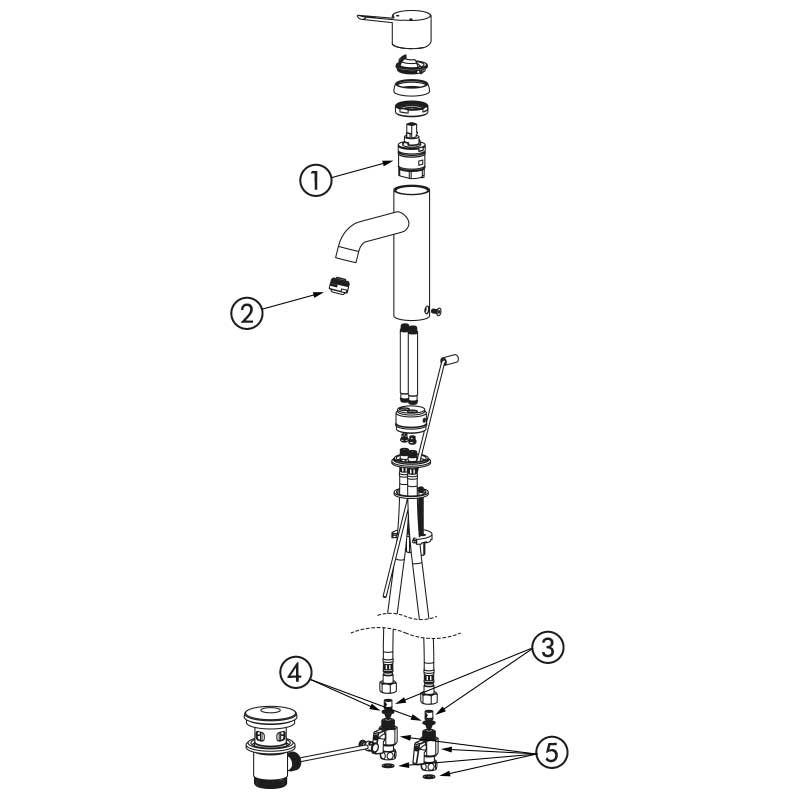 1
2
3
4
5