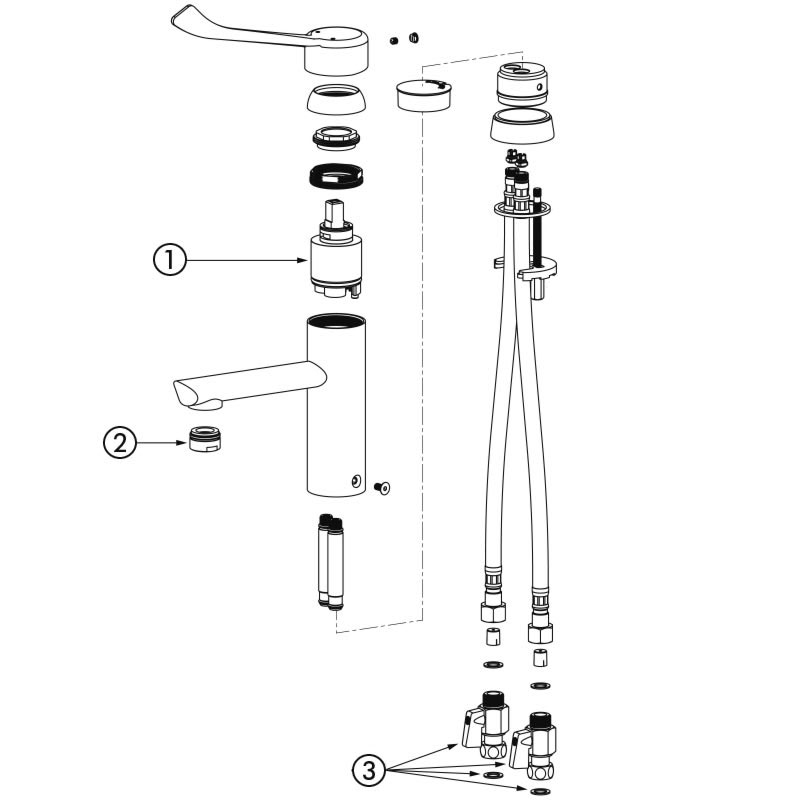 1
2
3