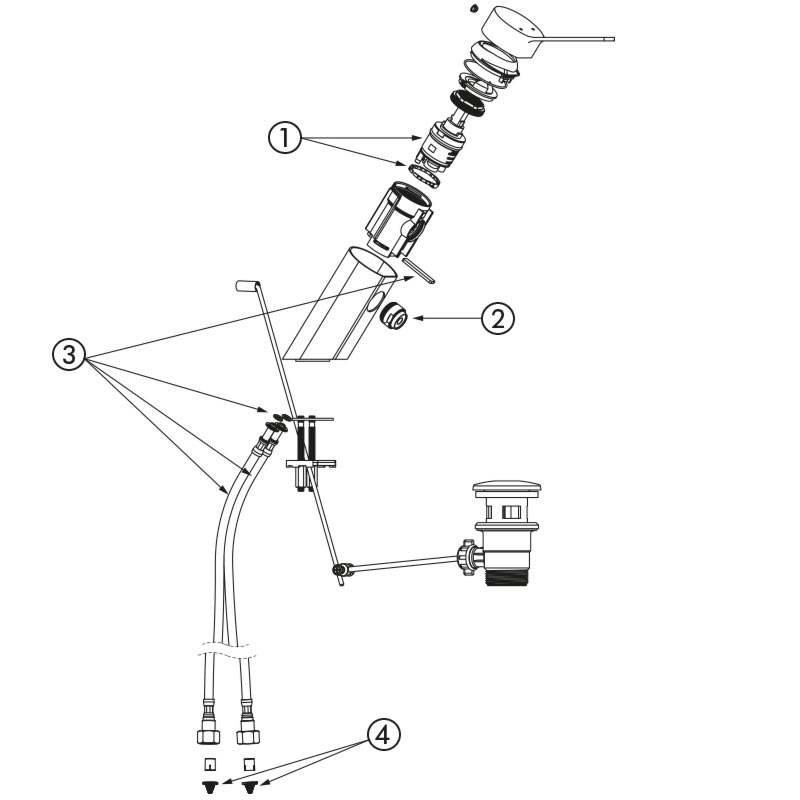 1

2

3

4