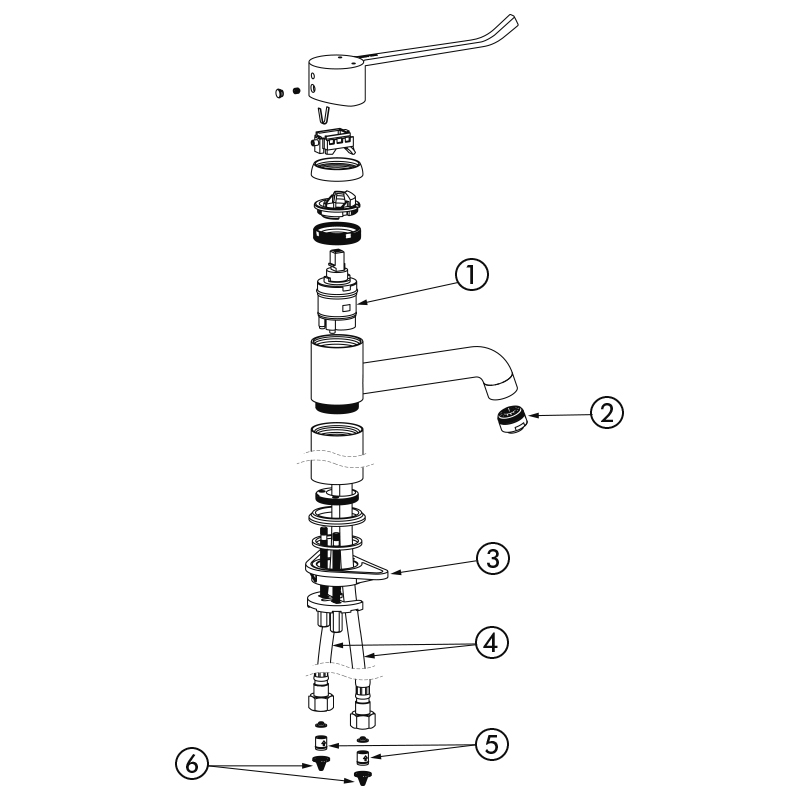 1
2
3
4
5
6