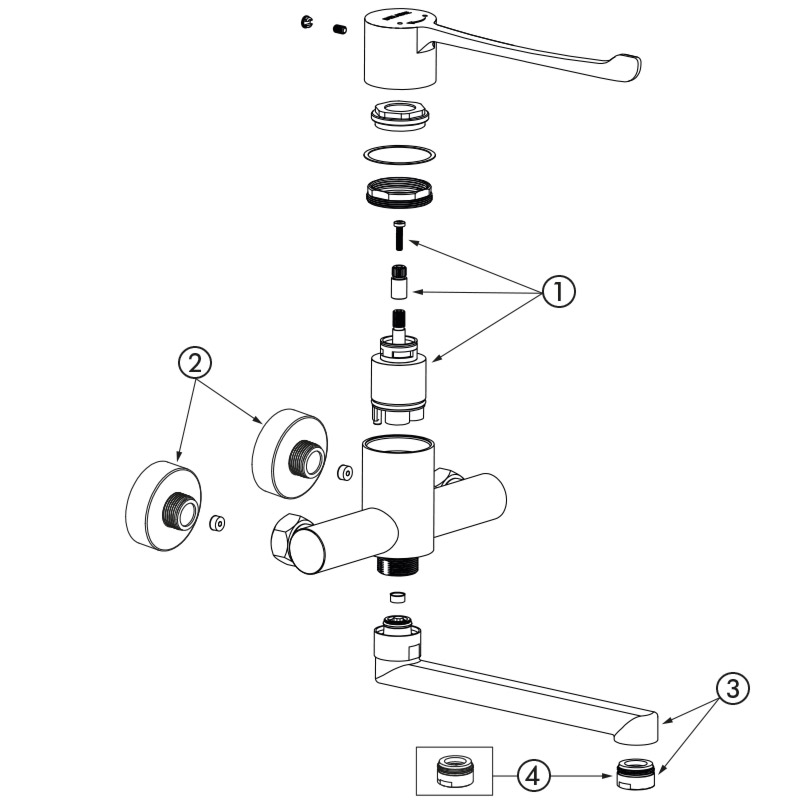 1
2
3
4