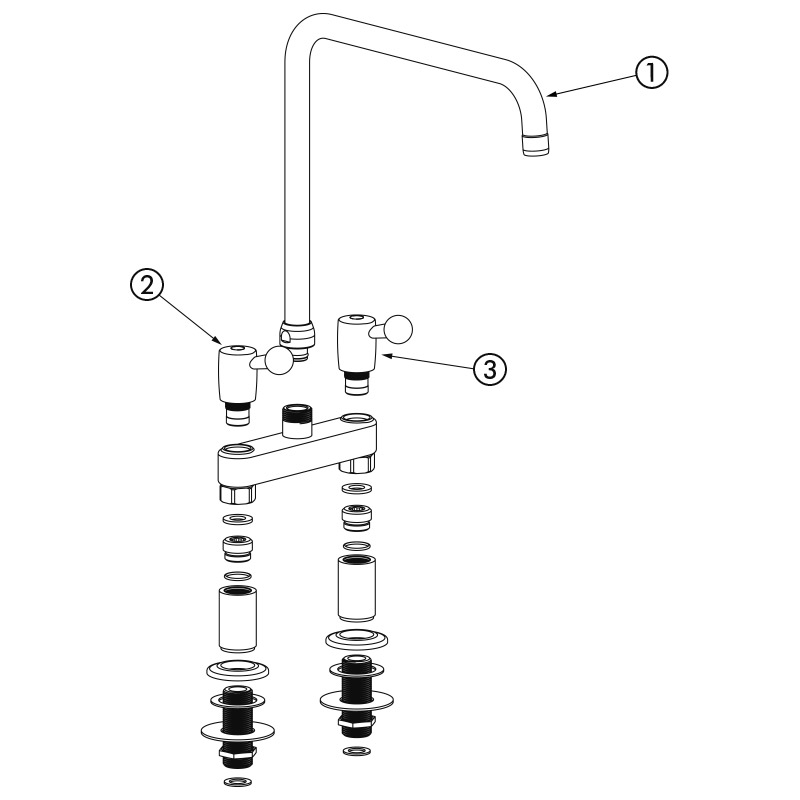 1
2
3