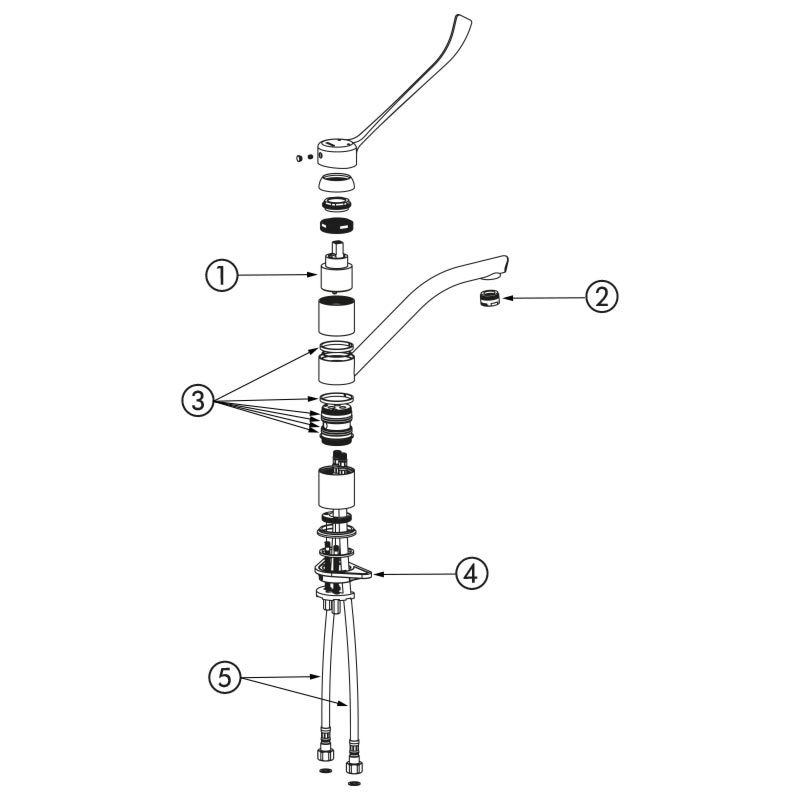 1
2
3
4
5