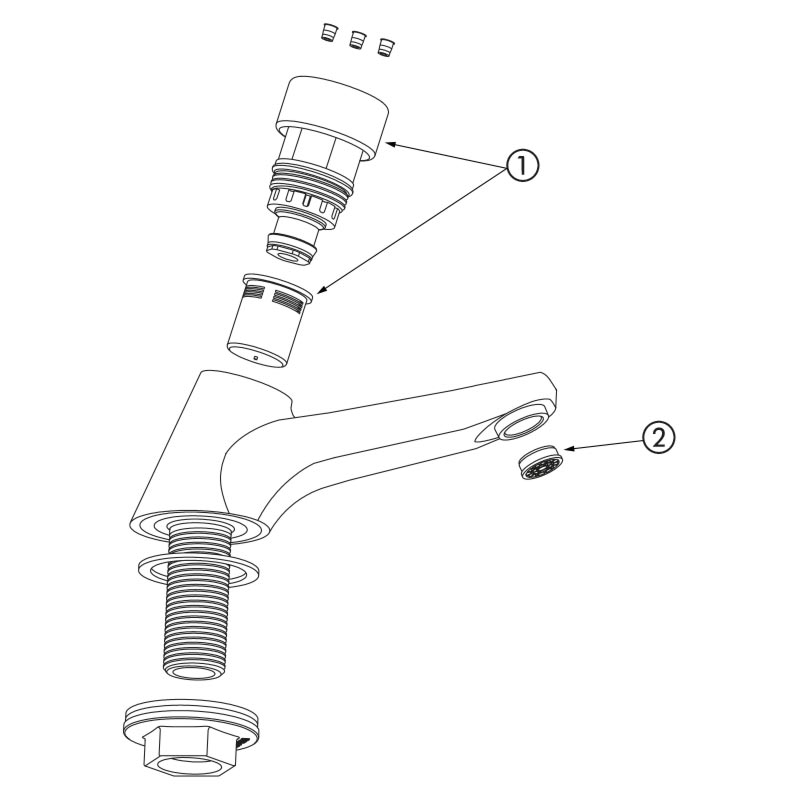 1
2